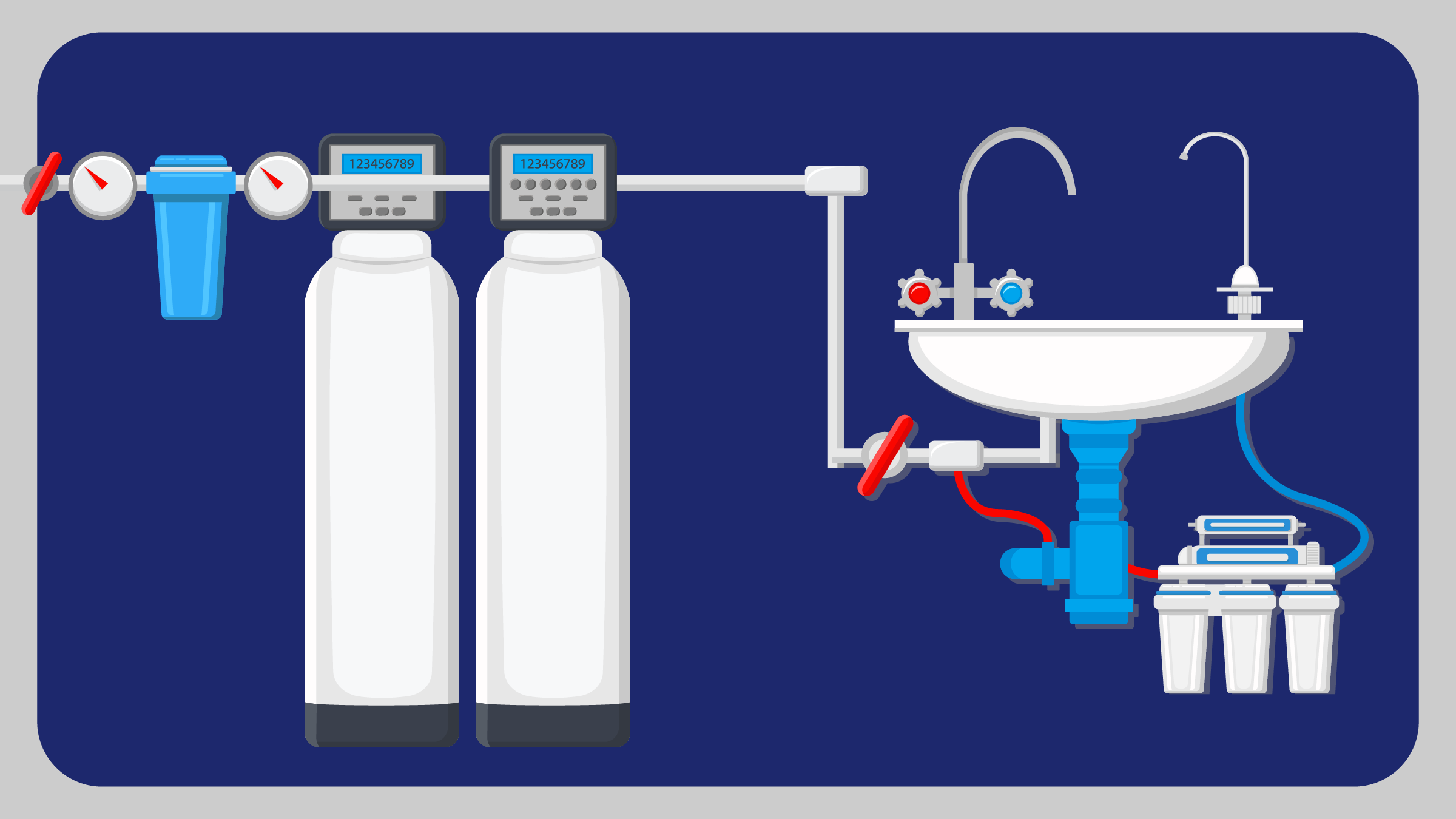 123456789

123456789