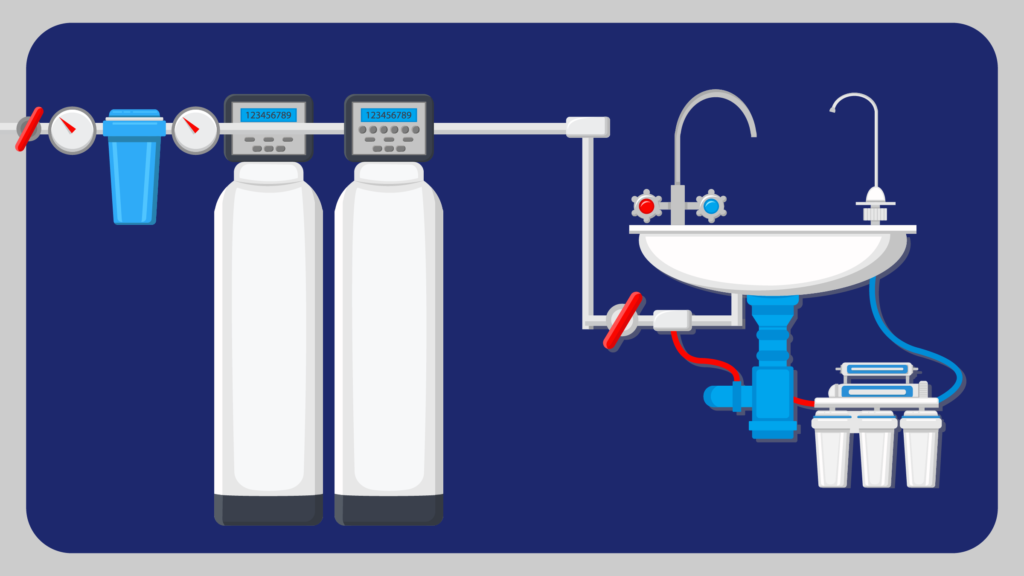 123456789

123456789